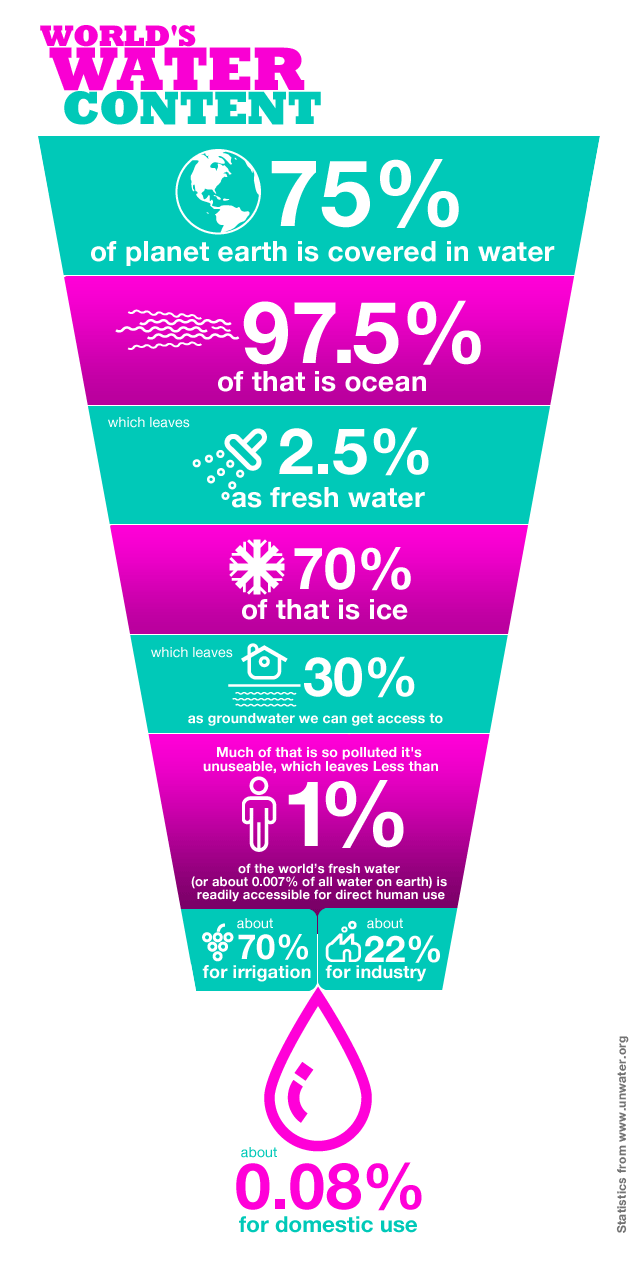 WORLD'S
WATER
CONTENT

75%
of planet earth is covered in water

97.5%
of that is ocean

which leaves
2.5%
as fresh water

70%
of that is ice

which leaves
30%
as groundwater we can get access to

Much of that is so polluted it's unuseable, which leaves Less than
1%
of the world's fresh water (or about 0.007% of all water on earth) is readily accessible for direct human use

about
70%
for irrigation

about
22%
for industry

about
0.08%
for domestic use

Statistics from www.unwater.org